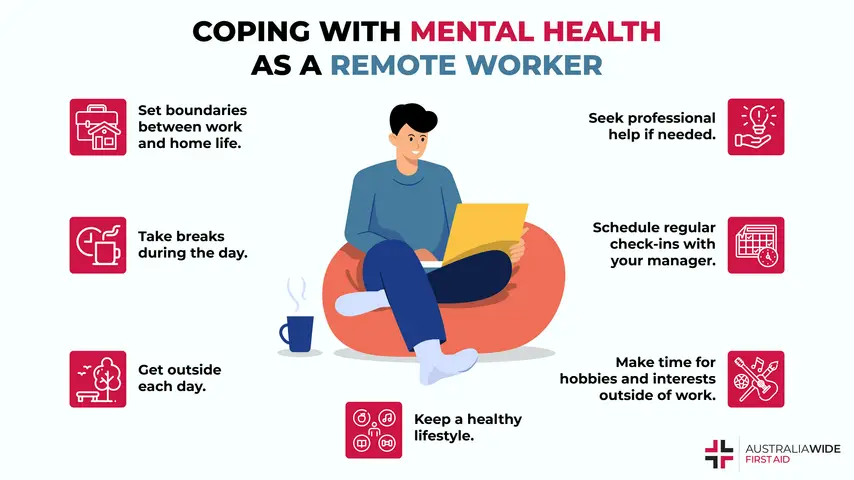 COPING WITH MENTAL HEALTH AS A REMOTE WORKER

Set boundaries between work and home life.

Take breaks during the day.

Get outside each day.

Keep a healthy lifestyle.

Seek professional help if needed.

Schedule regular check-ins with your manager.

Make time for hobbies and interests outside of work.

AUSTRALIAWIDE FIRST AID